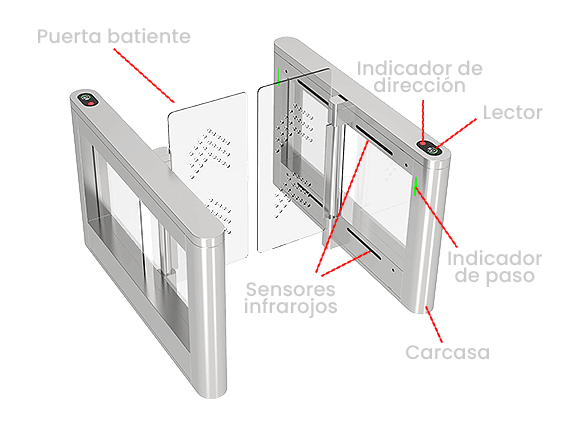 Puerta batiente

Indicador de dirección

Lector

Indicador de paso

Sensores infrarojos

Carcasa